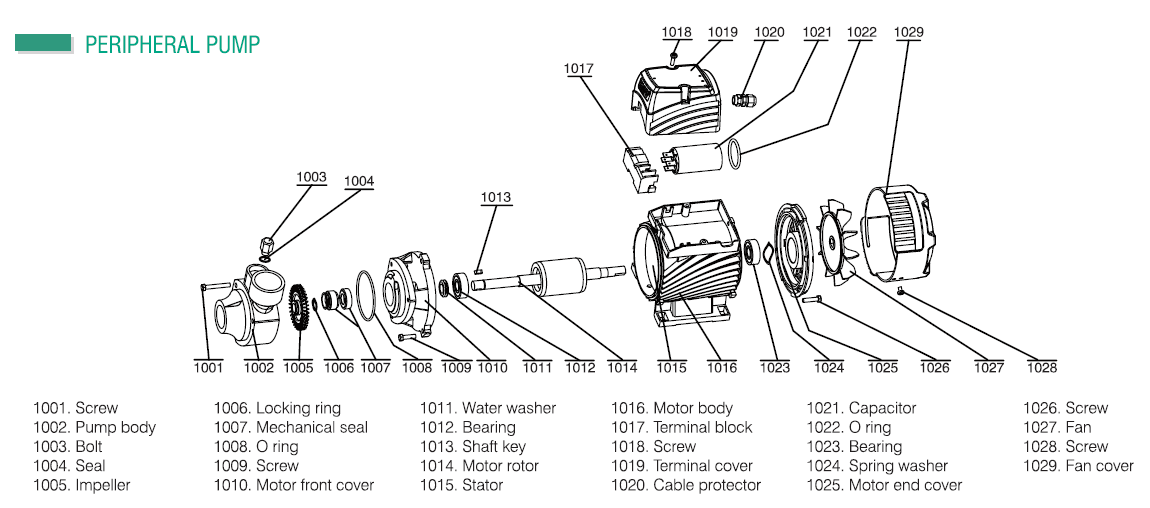 PERIPHERAL PUMP

1018 1019 1020 1021 1022 1029

1017

1003 1004

1013

1001 1002 1005 1006 1007 1008 1009 1010 1011 1012 1014 1015 1016 1023 1024 1025 1026 1027 1028

1001. Screw
1002. Pump body
1003. Bolt
1004. Seal
1005. Impeller

1006. Locking ring
1007. Mechanical seal
1008. O ring
1009. Screw
1010. Motor front cover

1011. Water washer
1012. Bearing
1013. Shaft key
1014. Motor rotor
1015. Stator

1016. Motor body
1017. Terminal block
1018. Screw
1019. Terminal cover
1020. Cable protector

1021. Capacitor
1022. O ring
1023. Bearing
1024. Spring washer
1025. Motor end cover

1026. Screw
1027. Fan
1028. Screw
1029. Fan cover